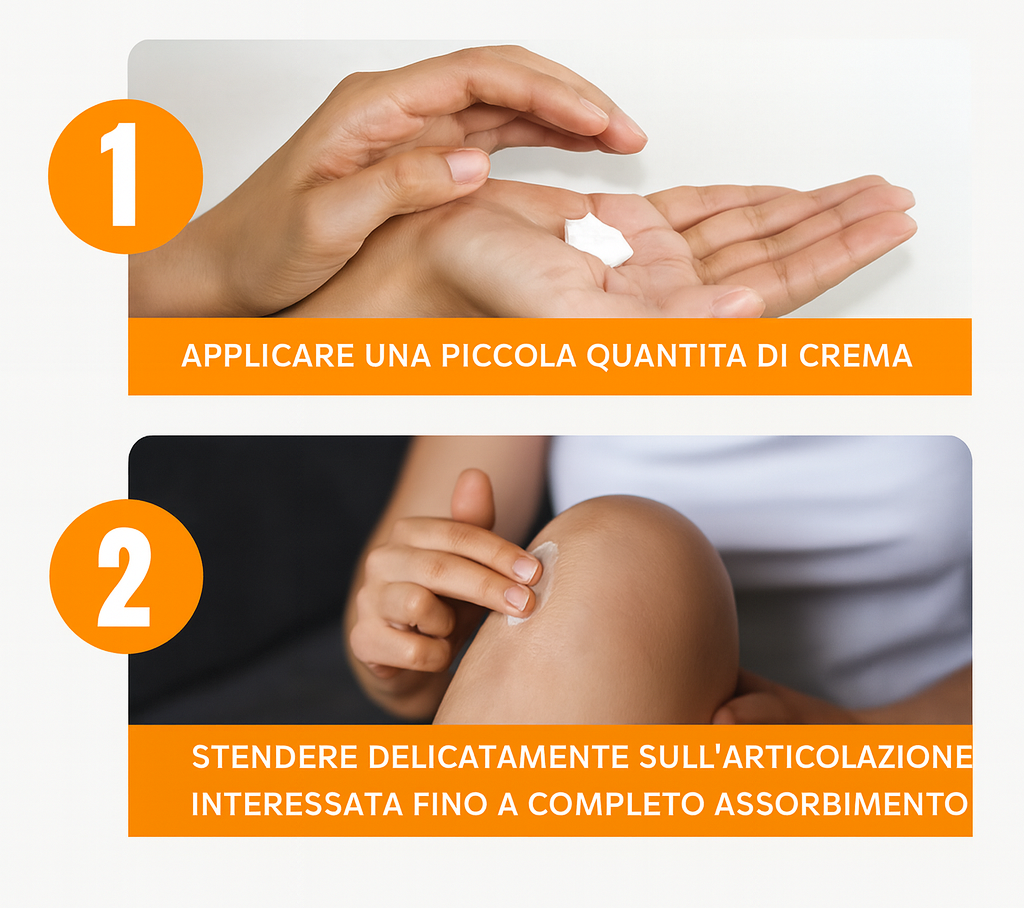 1

APPLICARE UNA PICCOLA QUANTITA DI CREMA

2

STENDERE DELICATAMENTE SULL'ARTICOLAZIONE INTERESSATA FINO A COMPLETO ASSORBIMENTO